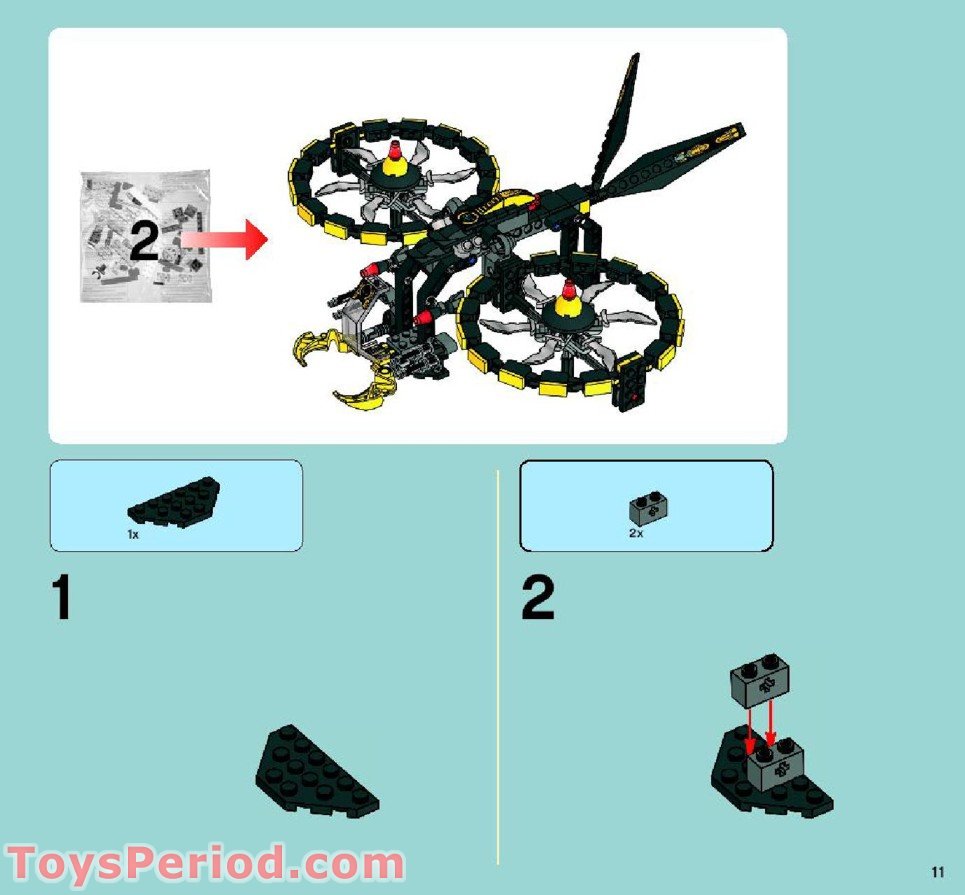 2

1x

1

2x

2

ToysPeriod.com

11