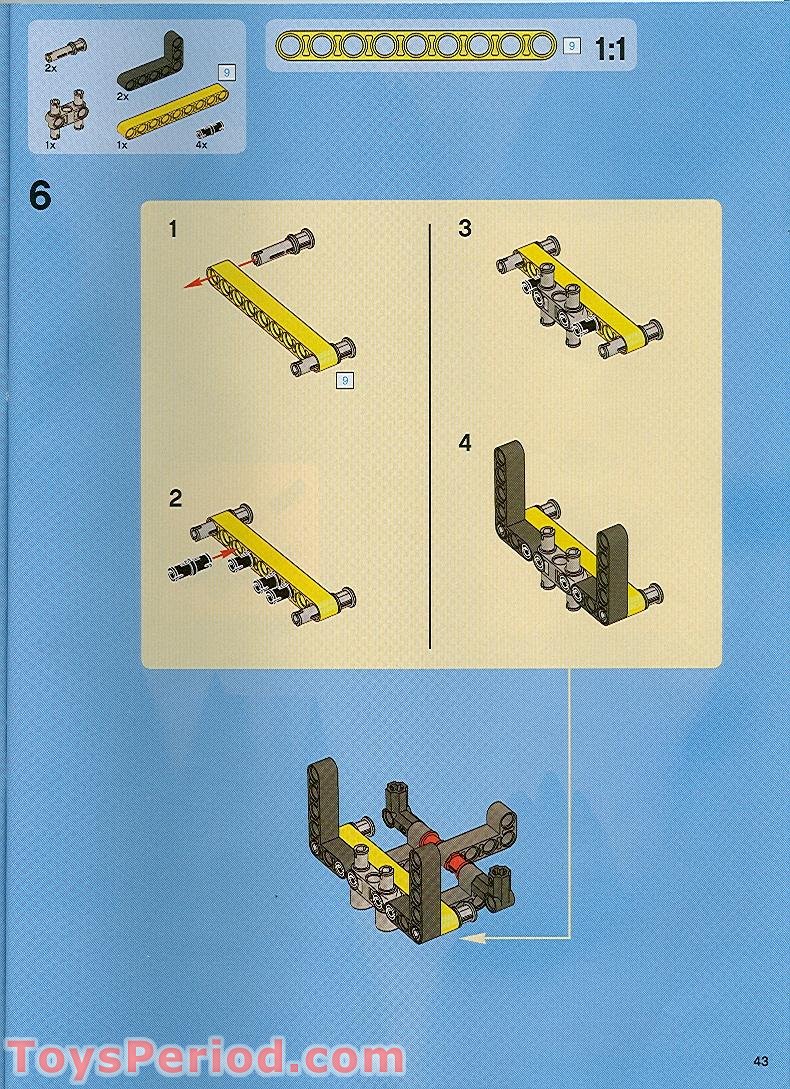 2x
2x
9
1x
1x
4x
9
1:1
6
1
9
2
3
4
ToysPeriod.com
43