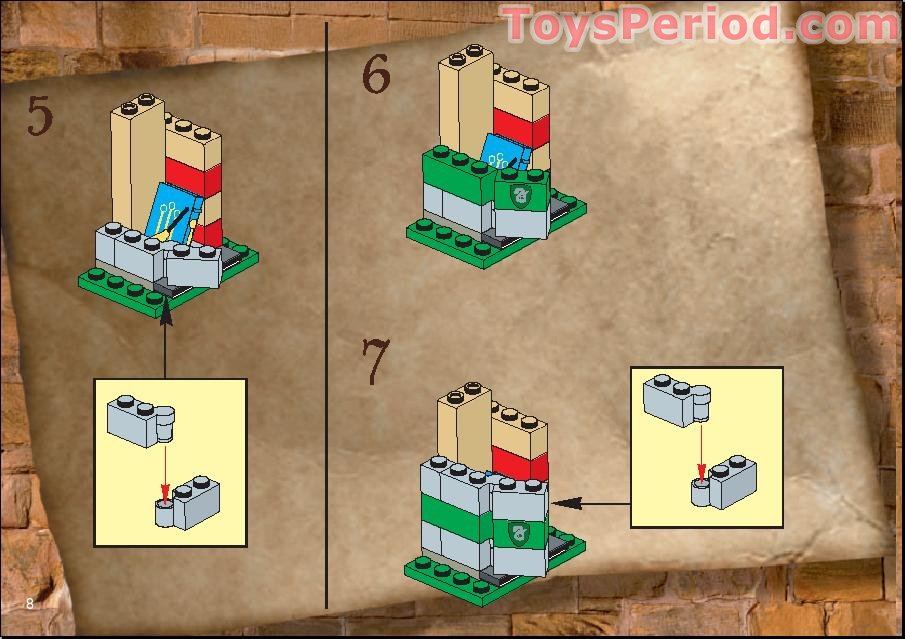 ToysPeriod.com

5

6

7

8