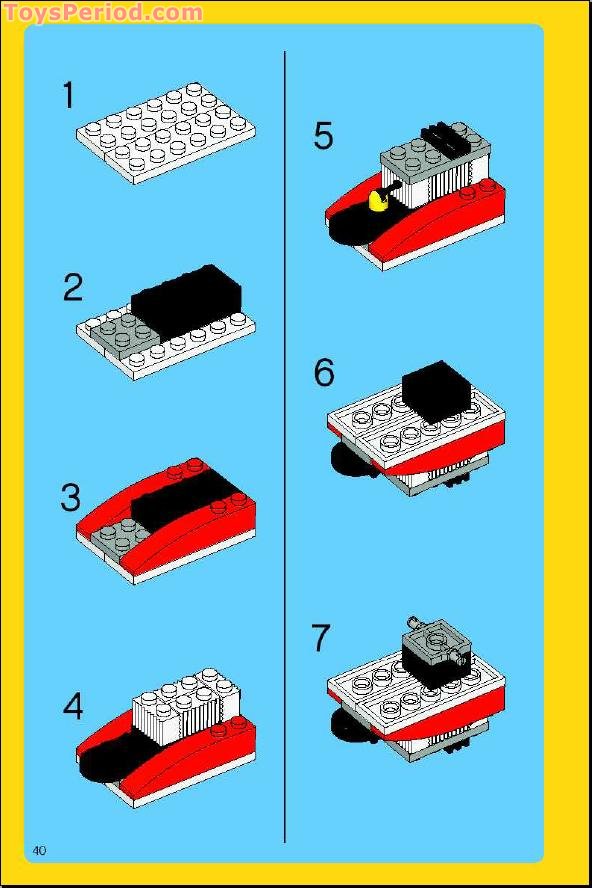 ToysPeriod.com

1

2

3

4

5

6

7

40