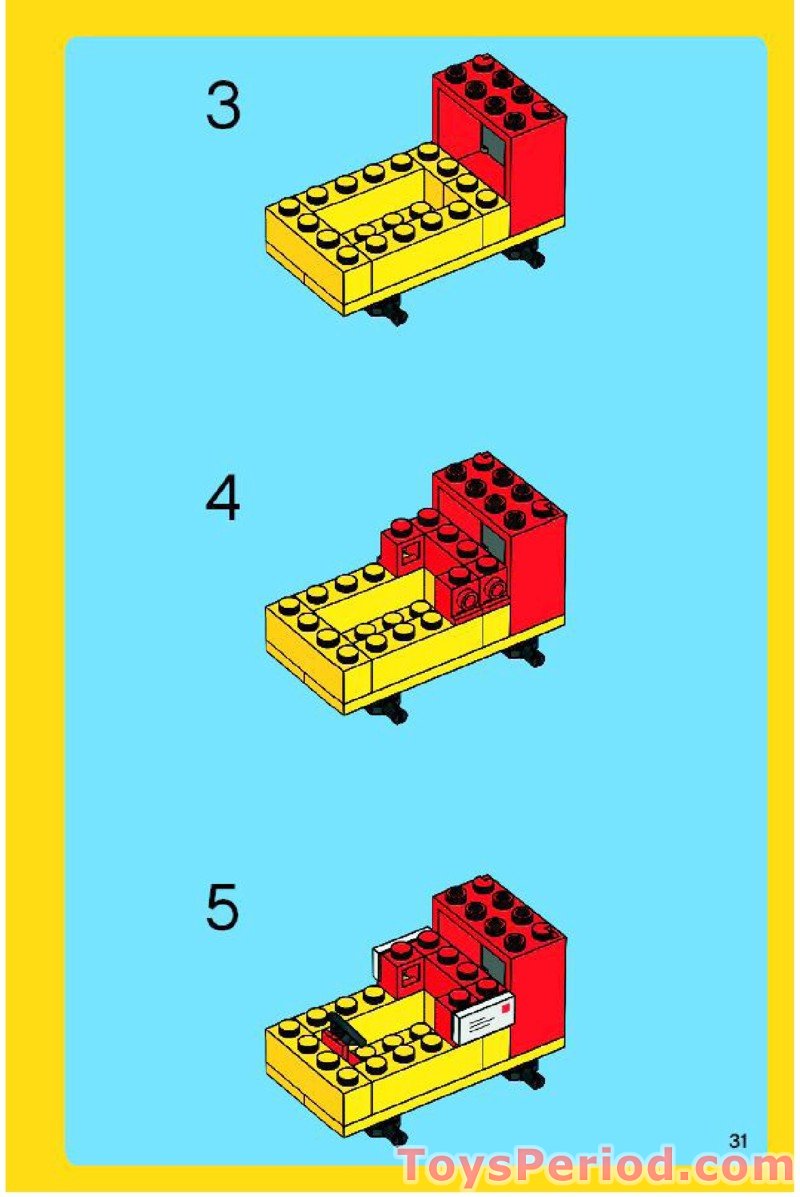 3

4

5

31

ToysPeriod.com