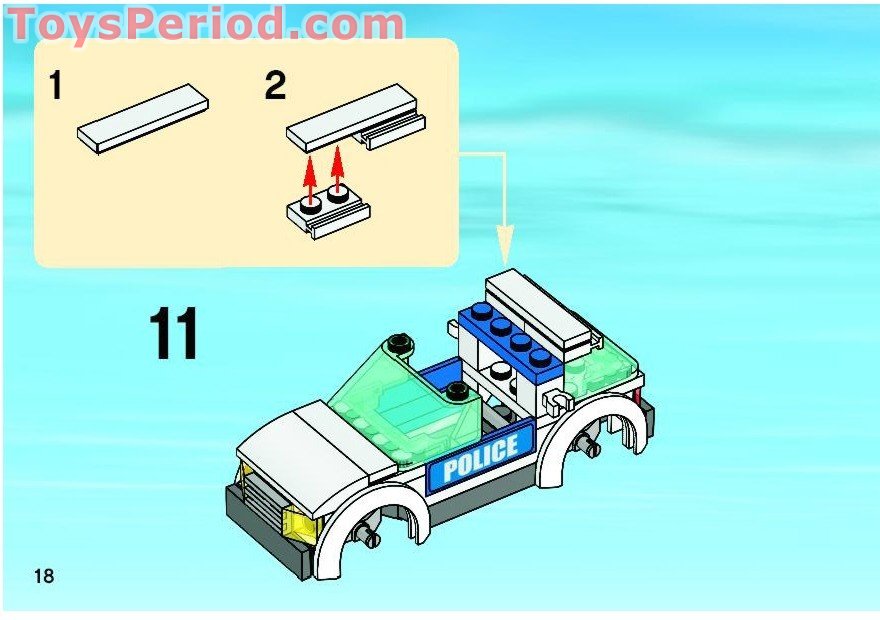 ToysPeriod.com

1

2

11

POLICE

18