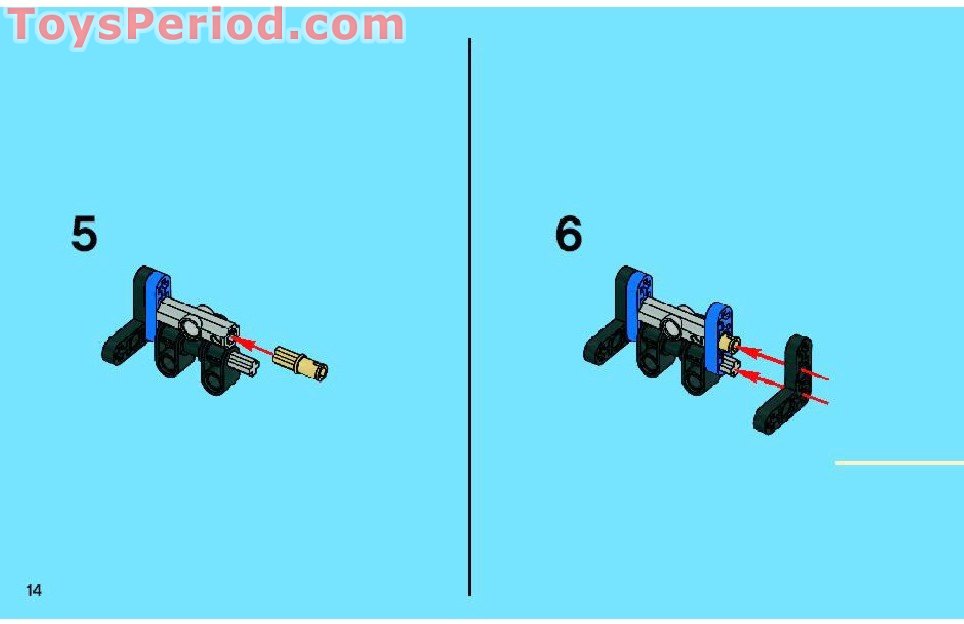 ToysPeriod.com

5

6

14