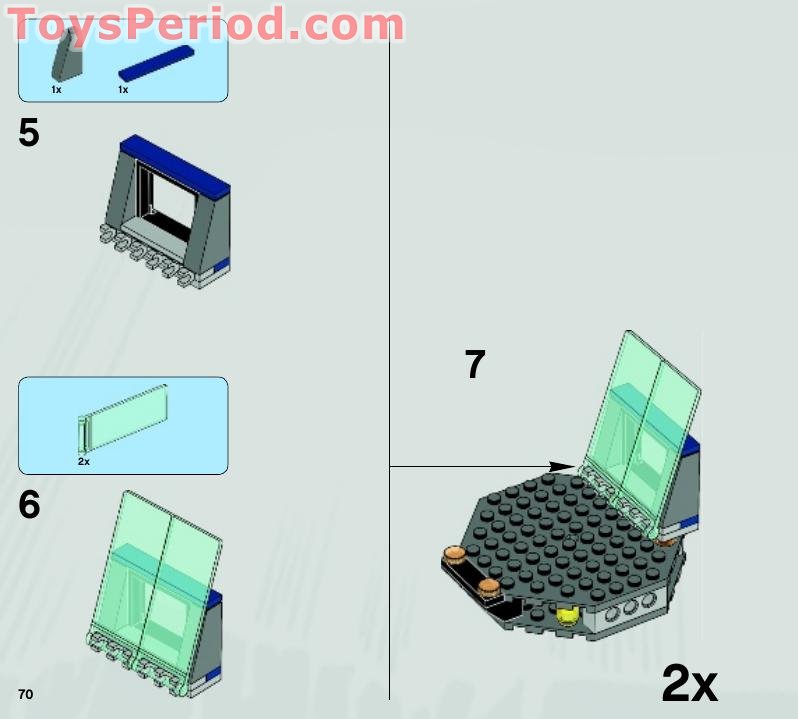 ToysPeriod.com

1x 1x

5

2x

6

70

7

2x