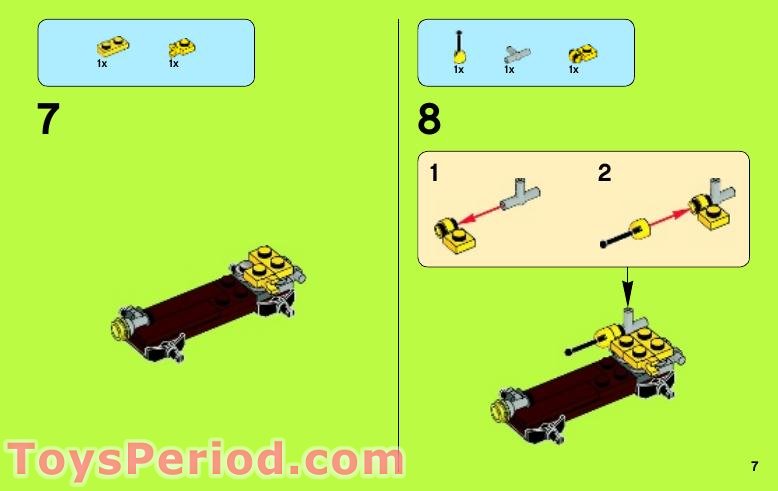 1x 1x

7

1x 1x 1x

8

1

2

ToysPeriod.com

7