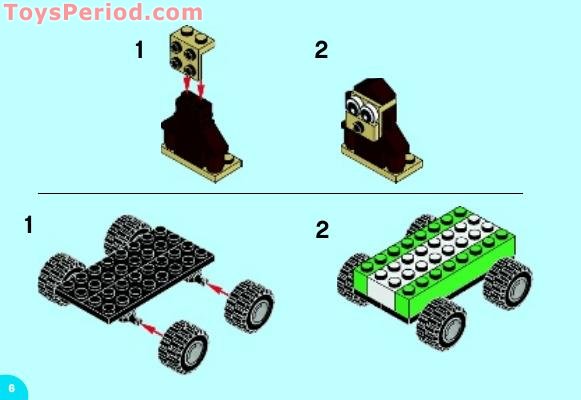 ToysPeriod.com

1

2

1

2

6