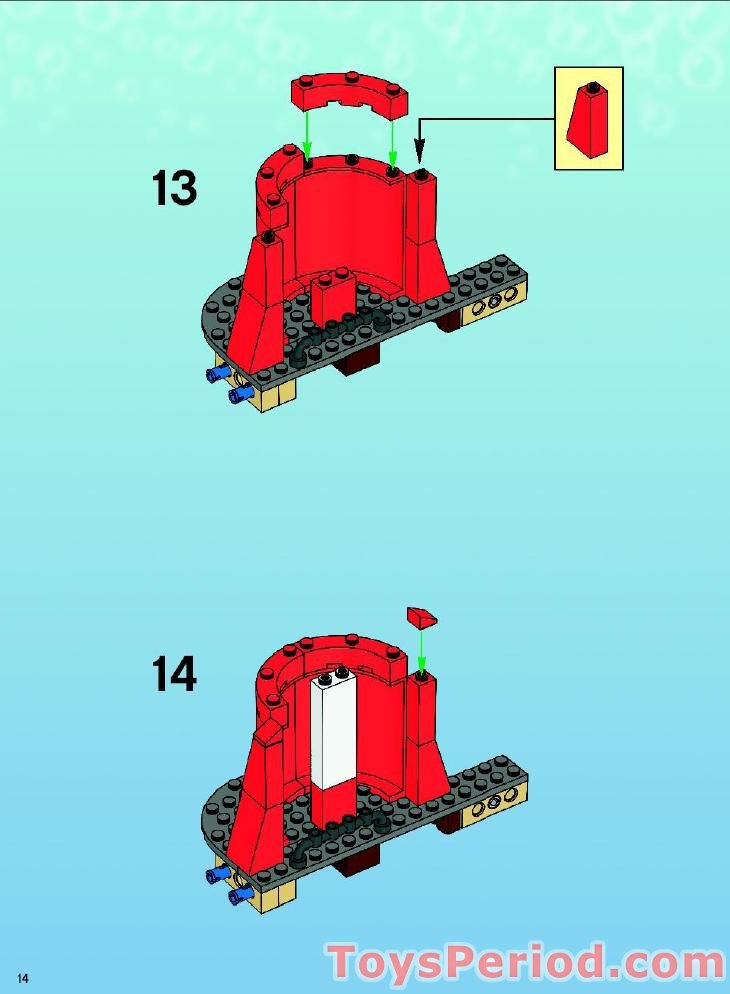 13

14

14

ToysPeriod.com