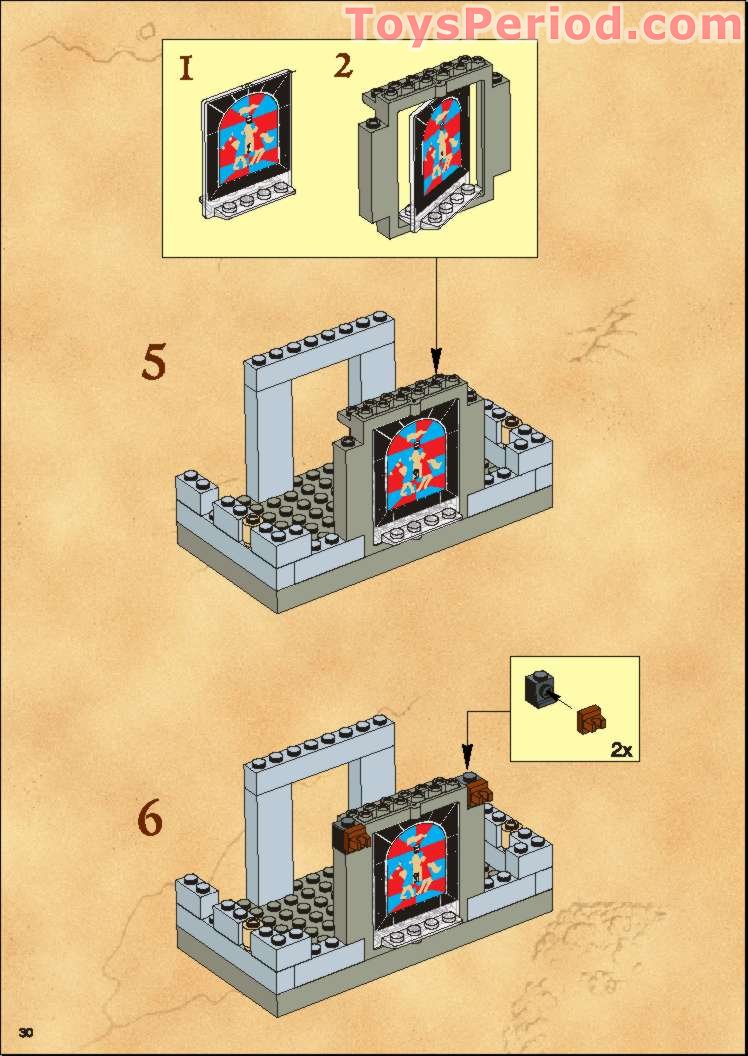 ToysPeriod.com

1 2

5

2x

6

30