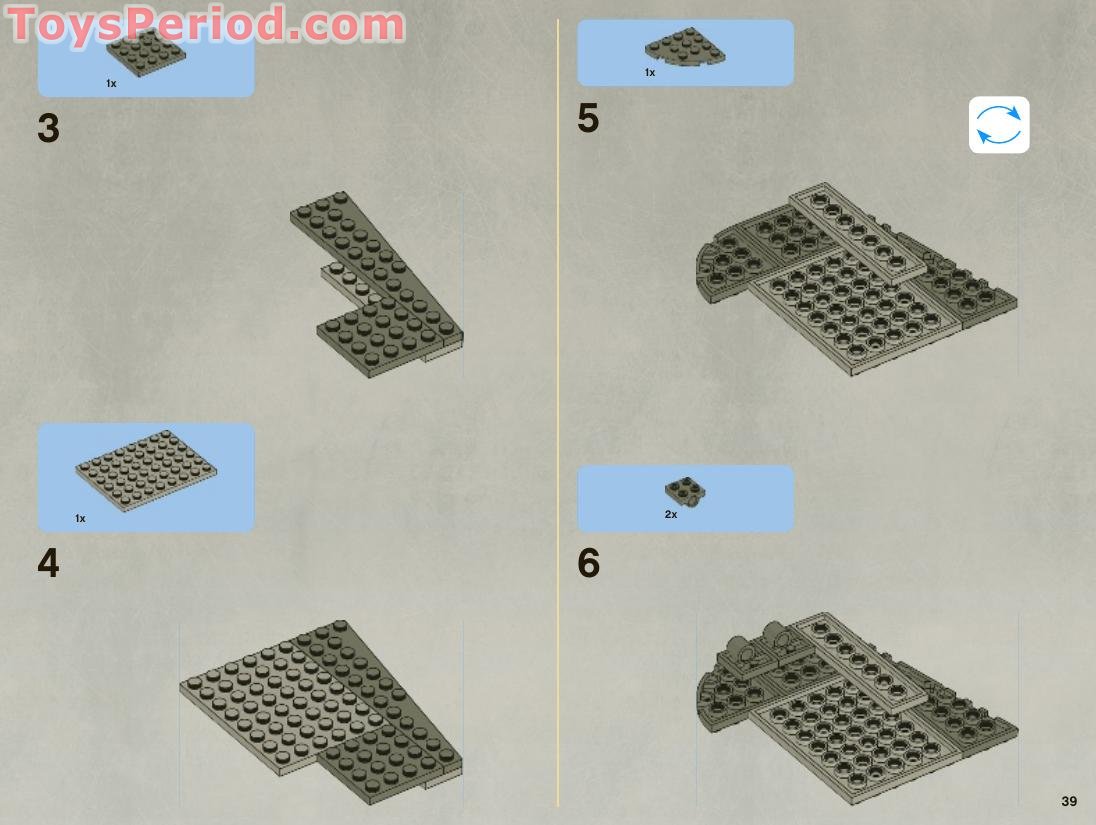 ToysPeriod.com

1x

3

1x

4

1x

5

2x

6

39