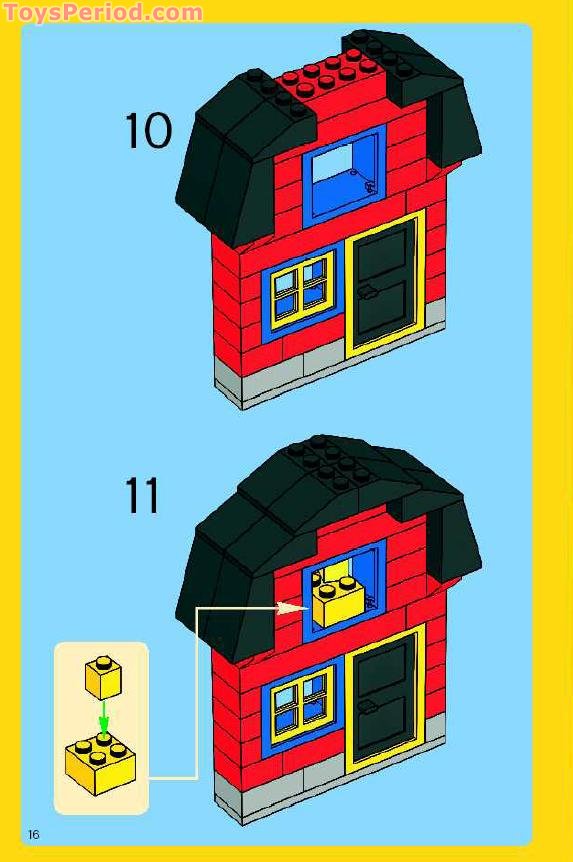 ToysPeriod.com

10

11

16