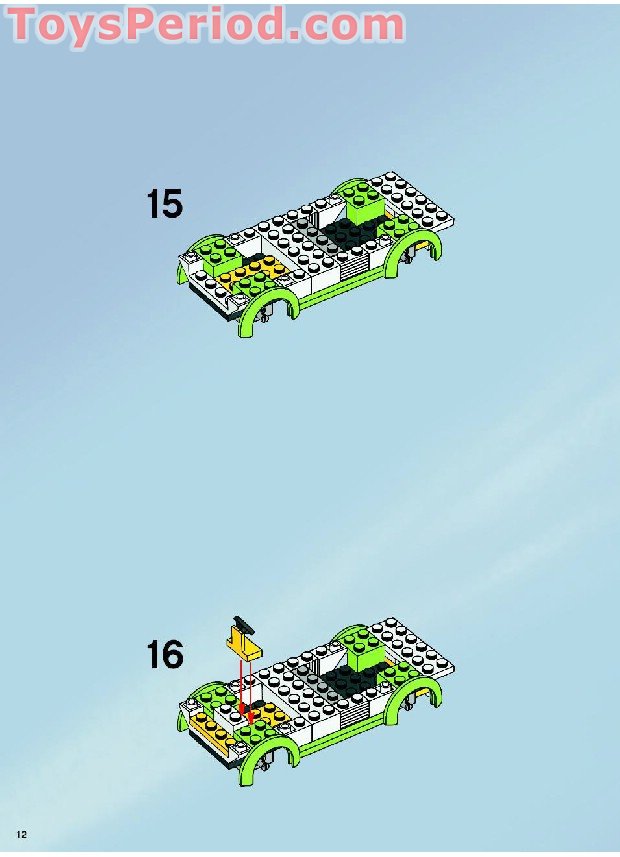 ToysPeriod.com

15

16

12