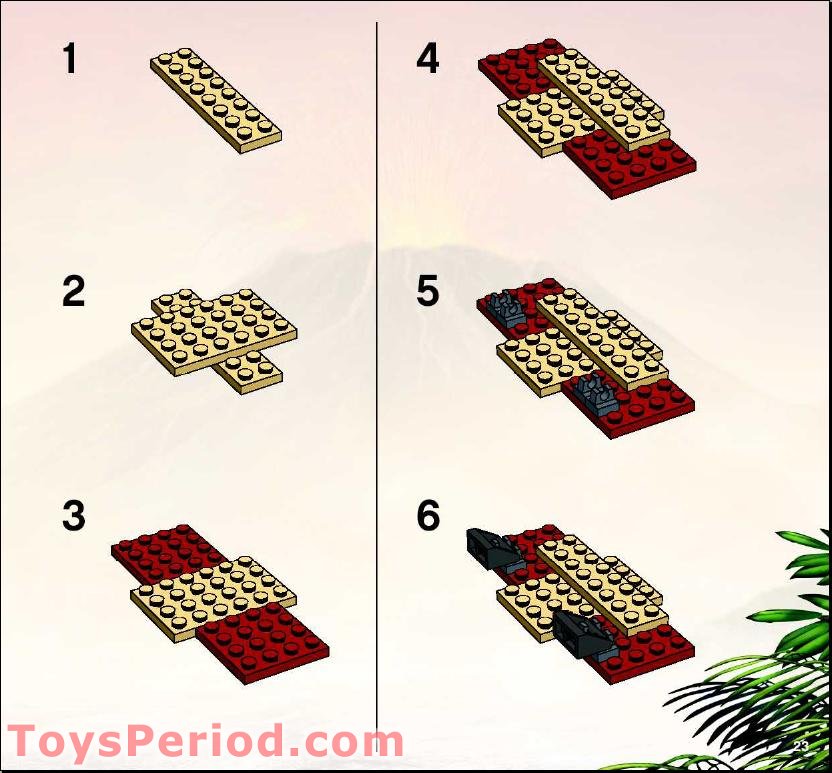 1

2

3

4

5

6

ToysPeriod.com

23