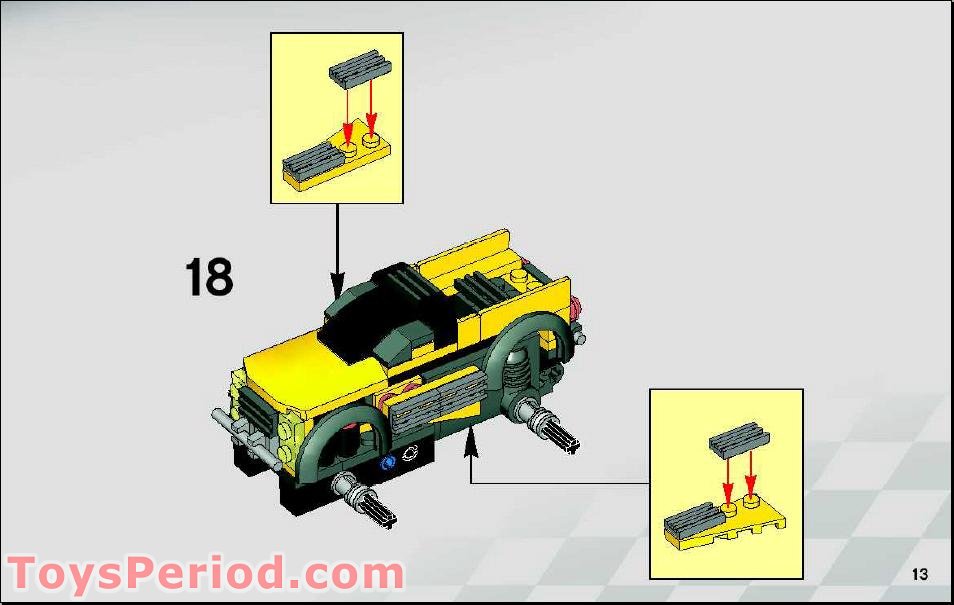 18

ToysPeriod.com

13