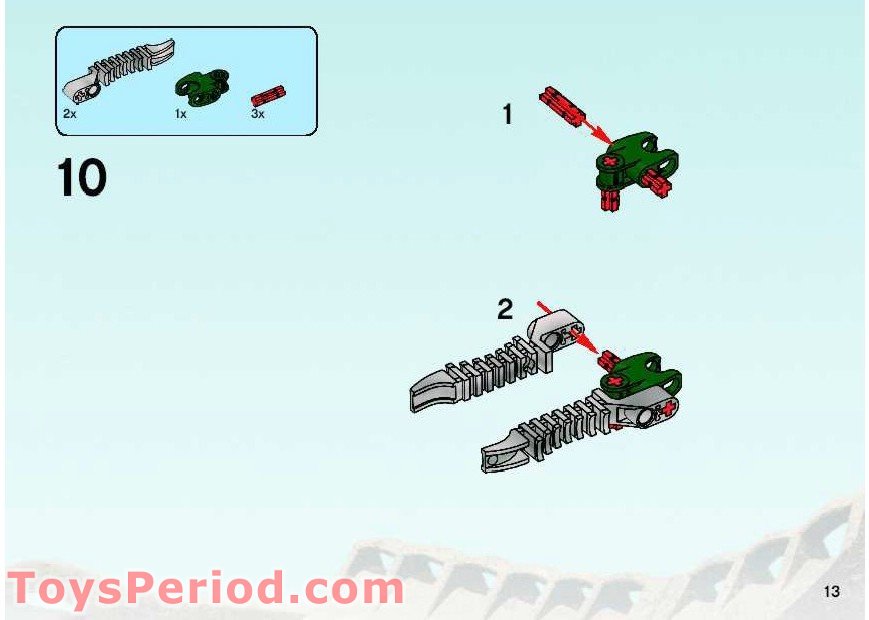 2x
1x
3x

10

1

2

ToysPeriod.com

13