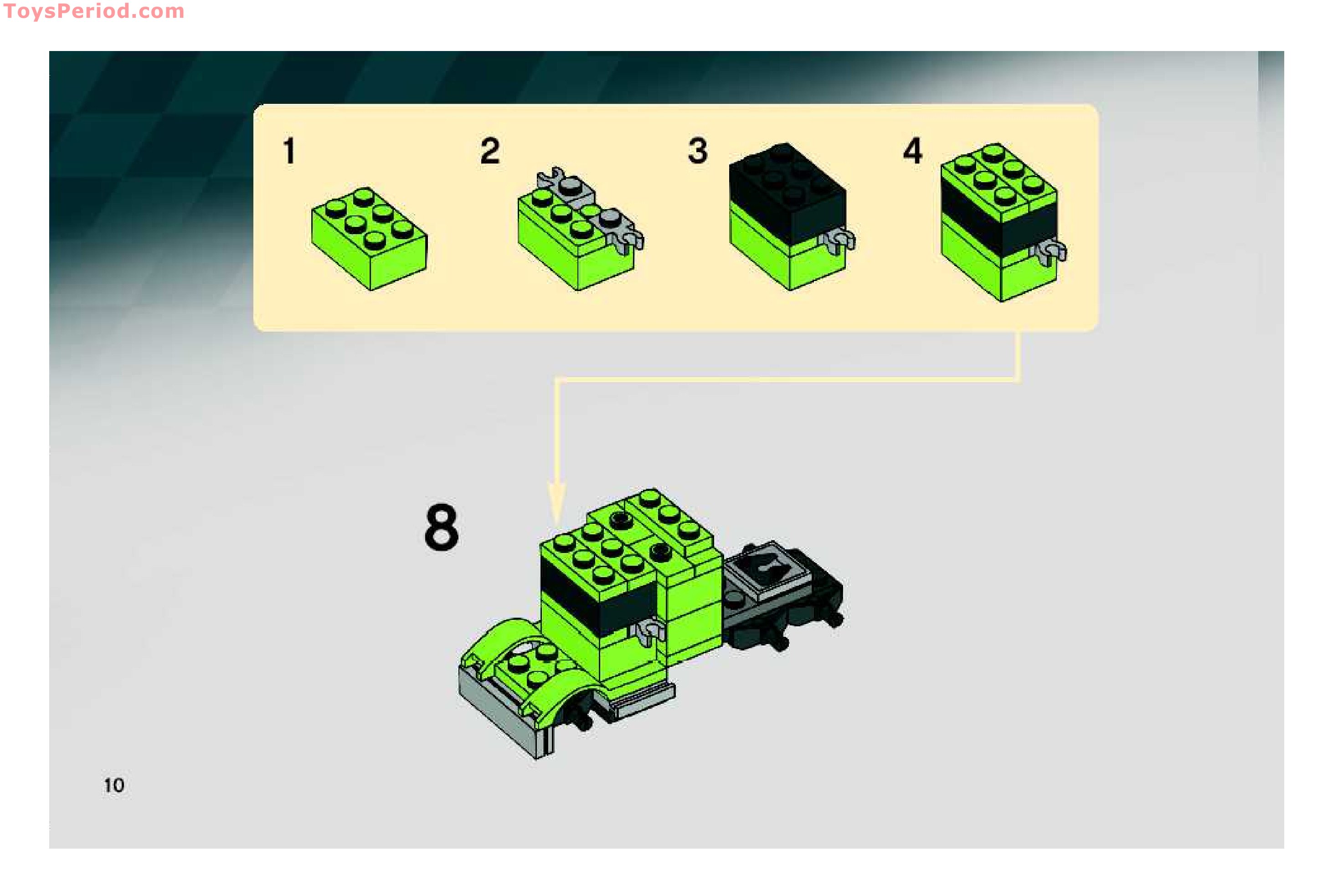 ToysPeriod.com

1

2

3

4

8

10