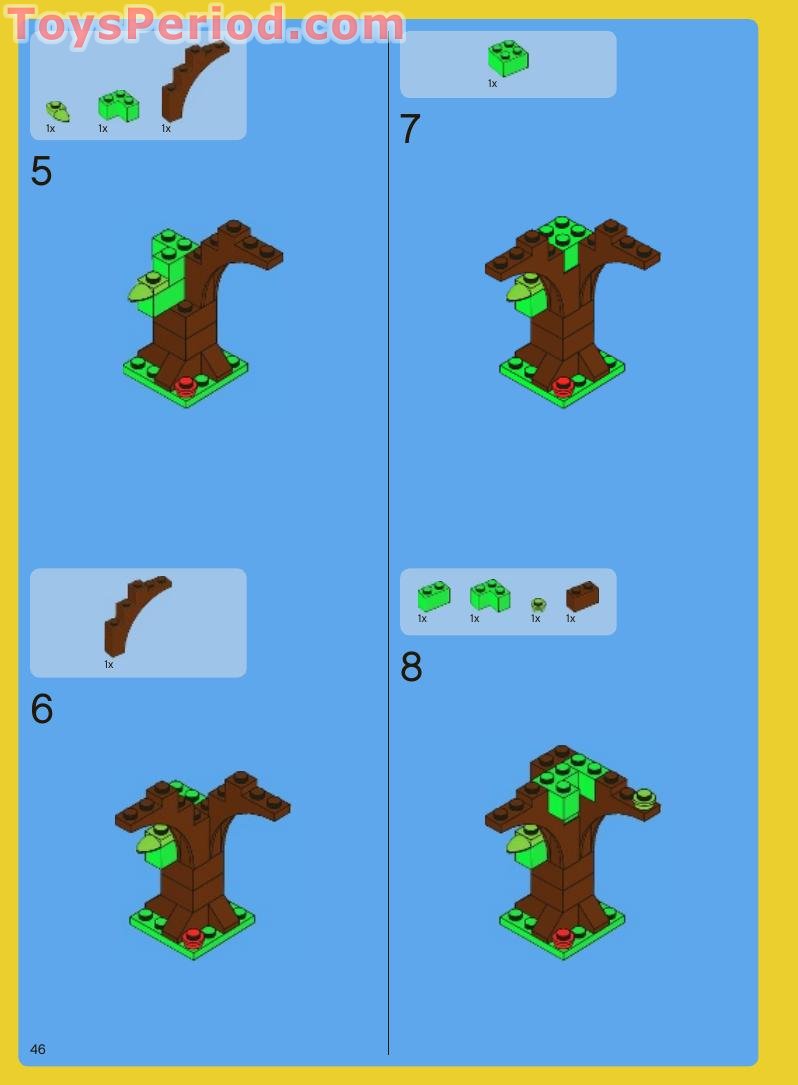 ToysPeriod.com

1x 1x 1x

5

1x

6

1x

7

1x 1x 1x 1x

8

46