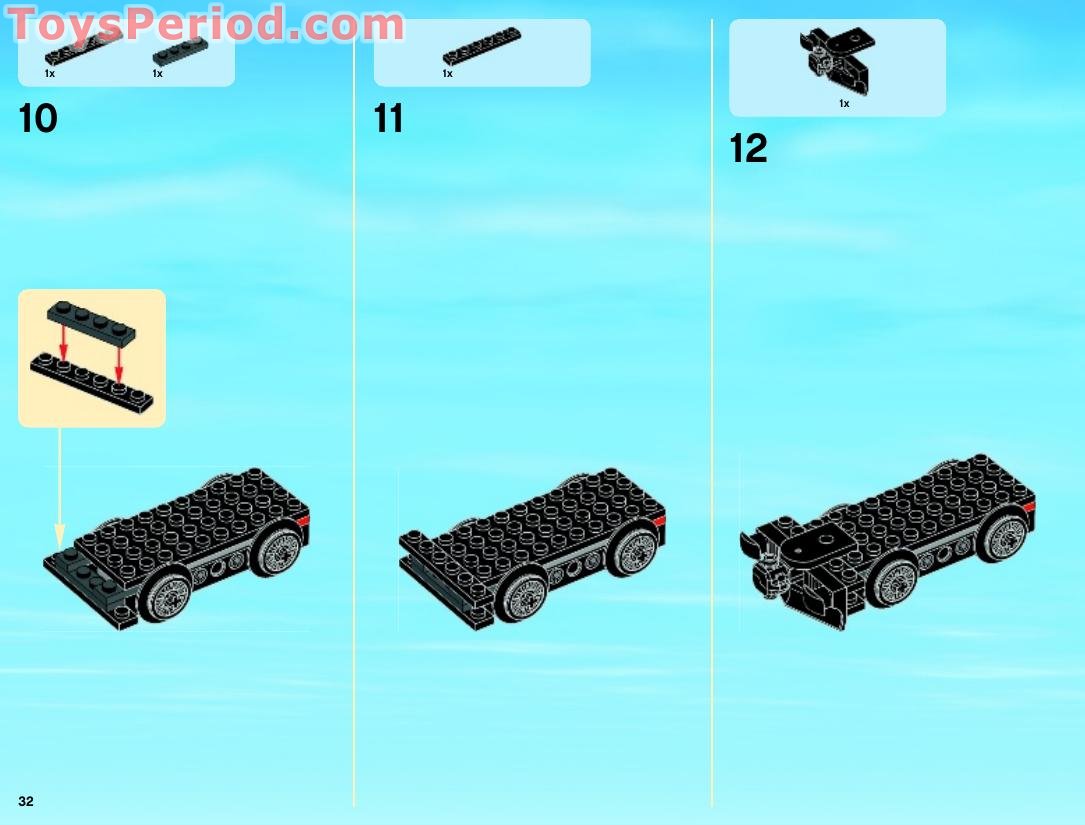 ToysPeriod.com

1x 1x

10

1x

11

1x

12

32