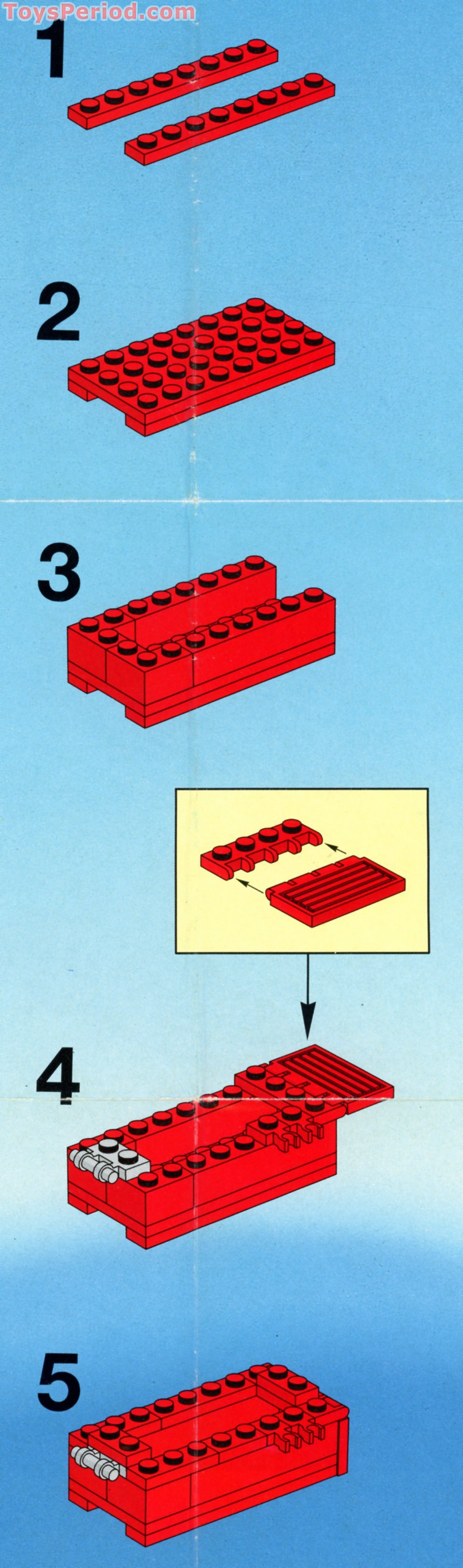 ToysPeriod.com

1

2

3

4

5