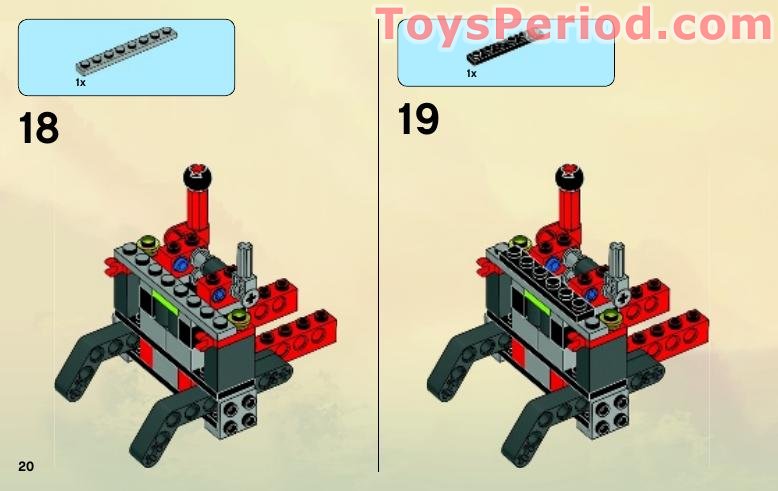 ToysPeriod.com

1x

18

1x

19

20