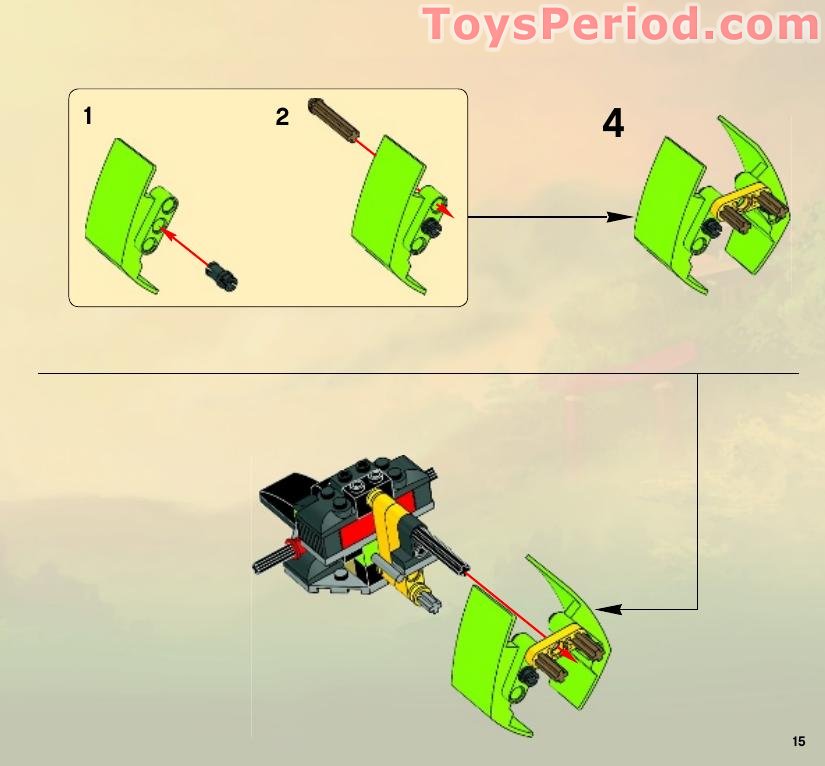 ToysPeriod.com

1

2

4

15