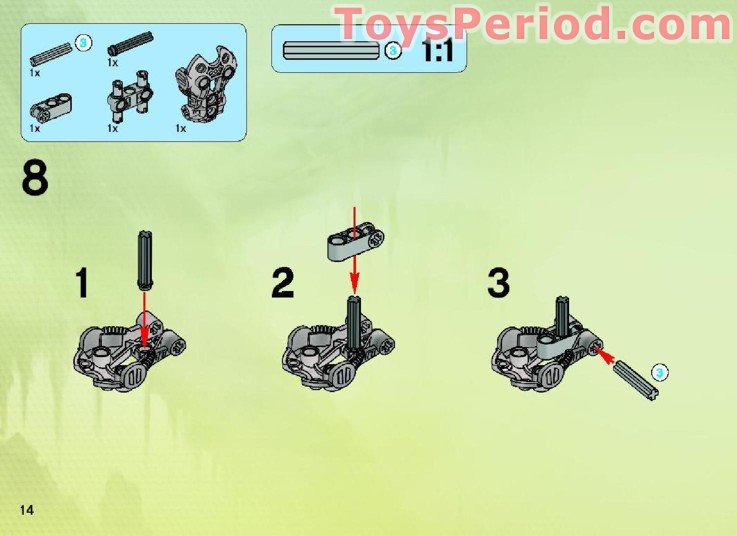 ToysPeriod.com

3
1x
1x
1x
1x
1x

3 1:1

8

1

2

3

3

14