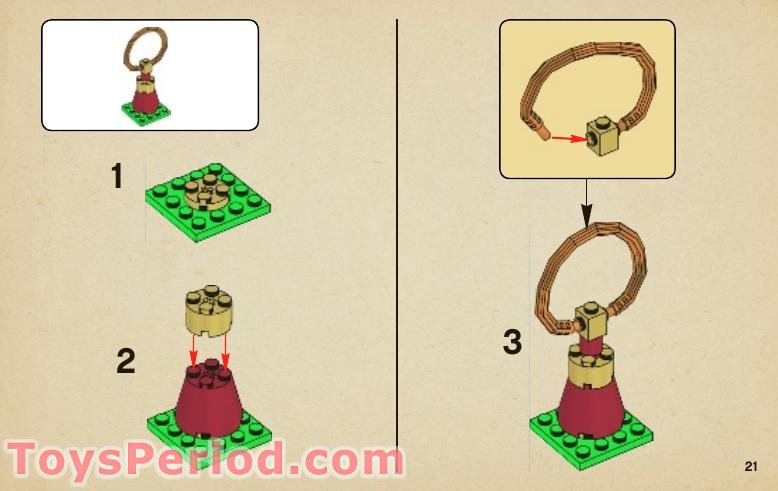 1

2

3

ToysPeriod.com

21