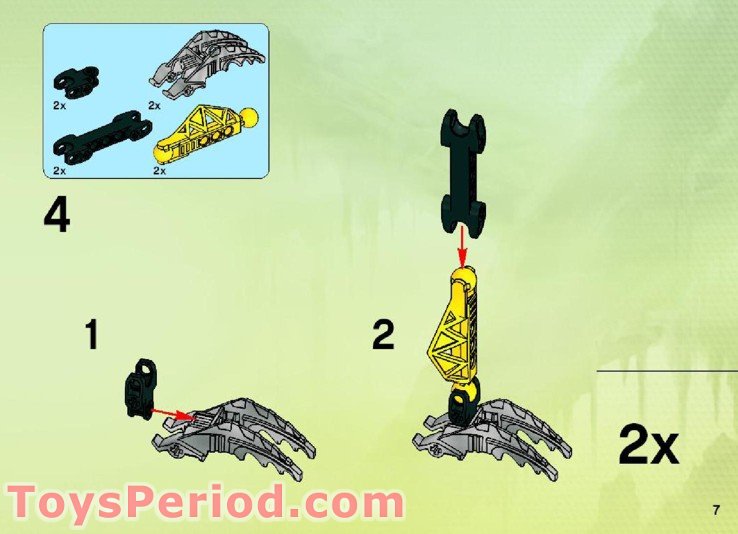 2x
2x
2x
2x

4

1

2

2x

ToysPeriod.com

7