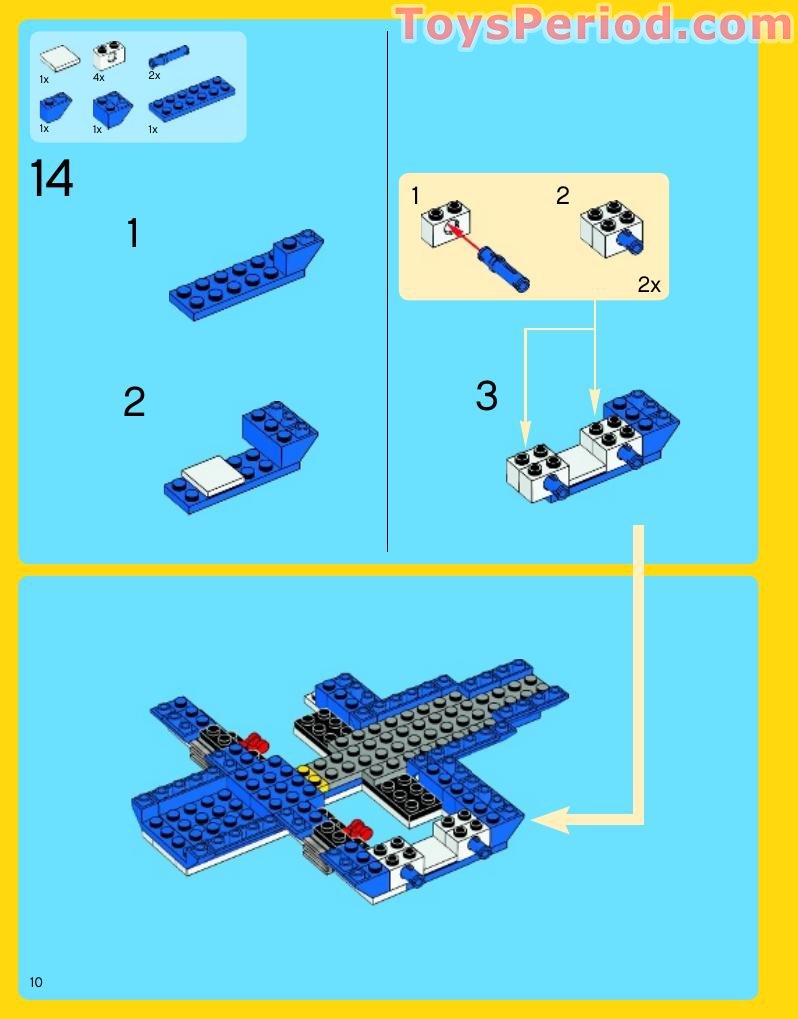 ToysPeriod.com

1x 4x 2x
1x 1x 1x

14

1

2

1 2
2x

3

10