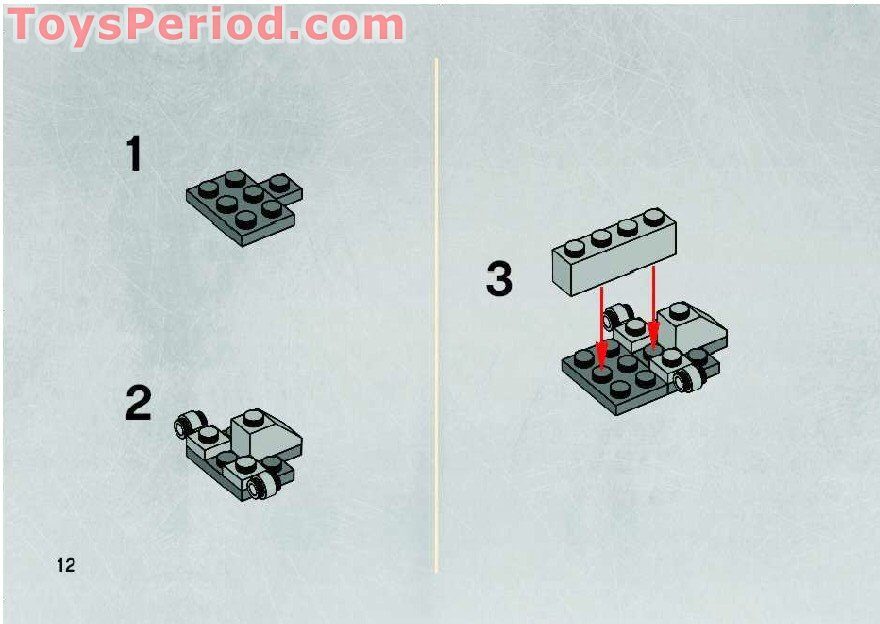 ToysPeriod.com

1

2

12

3