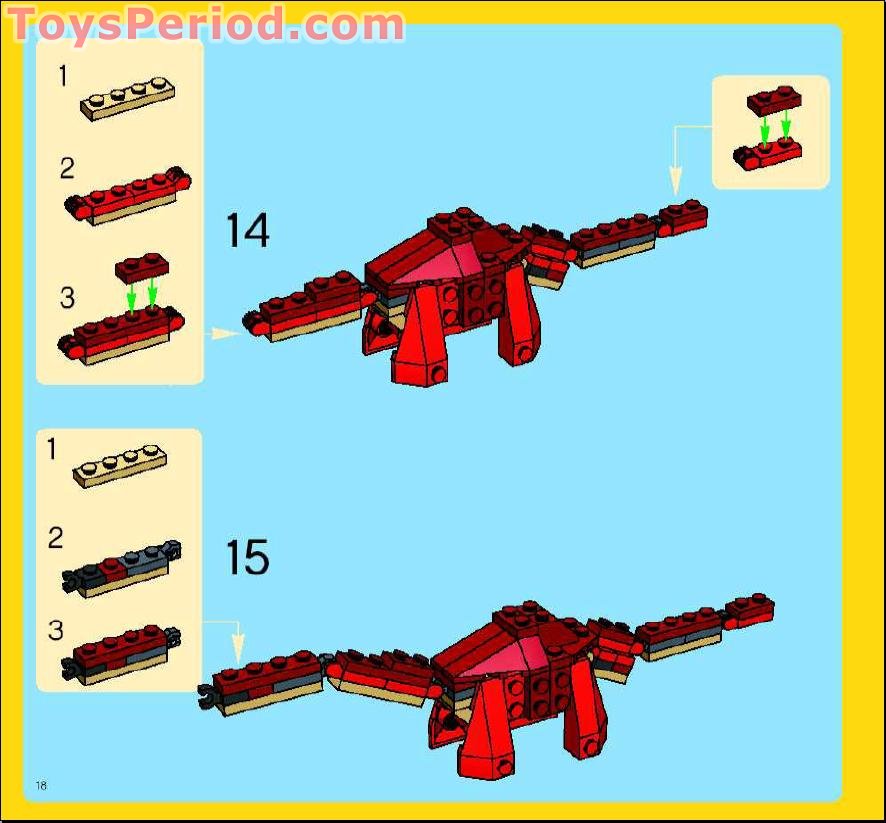 ToysPeriod.com

1

2

3

14

1

2

3

15

18