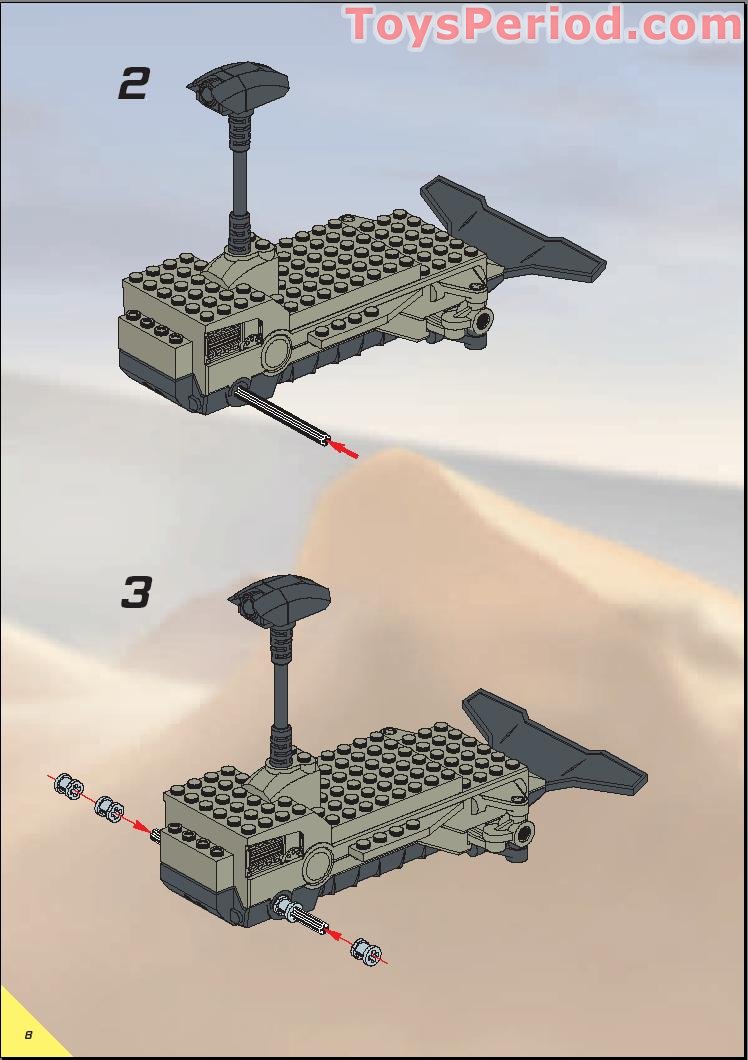 ToysPeriod.com

2

3

8