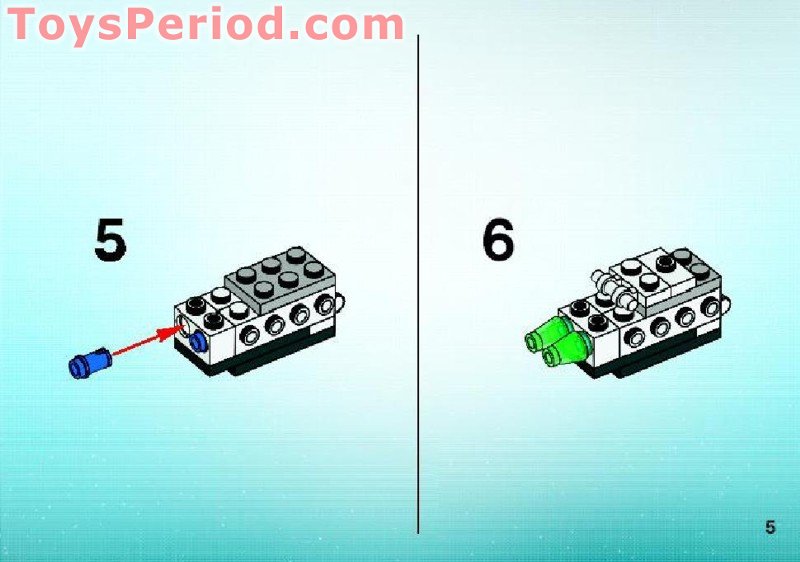 ToysPeriod.com

5

6

5