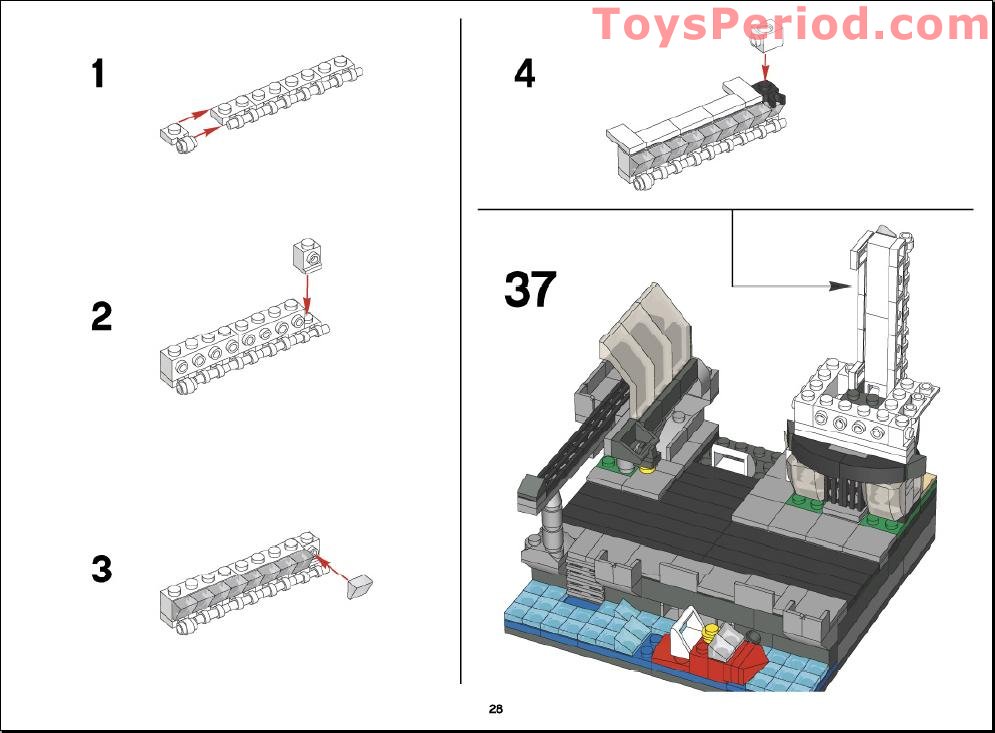 ToysPeriod.com

1

2

3

4

37

28