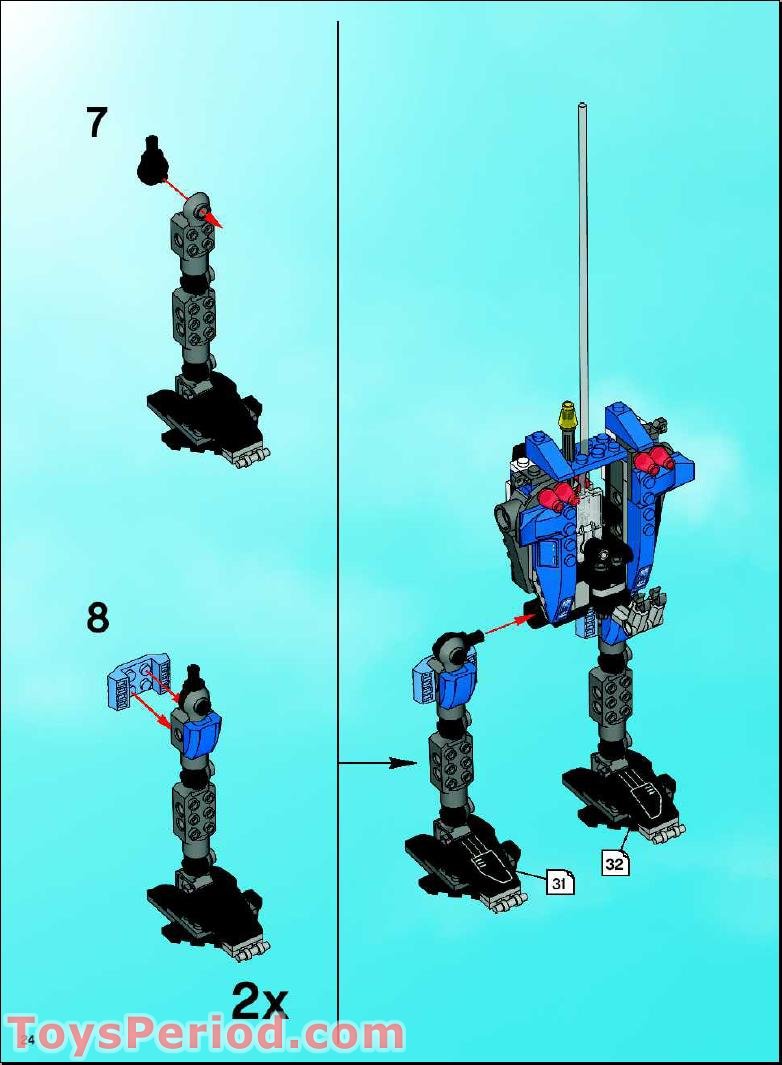 7

8

2x

31

32

24

ToysPeriod.com