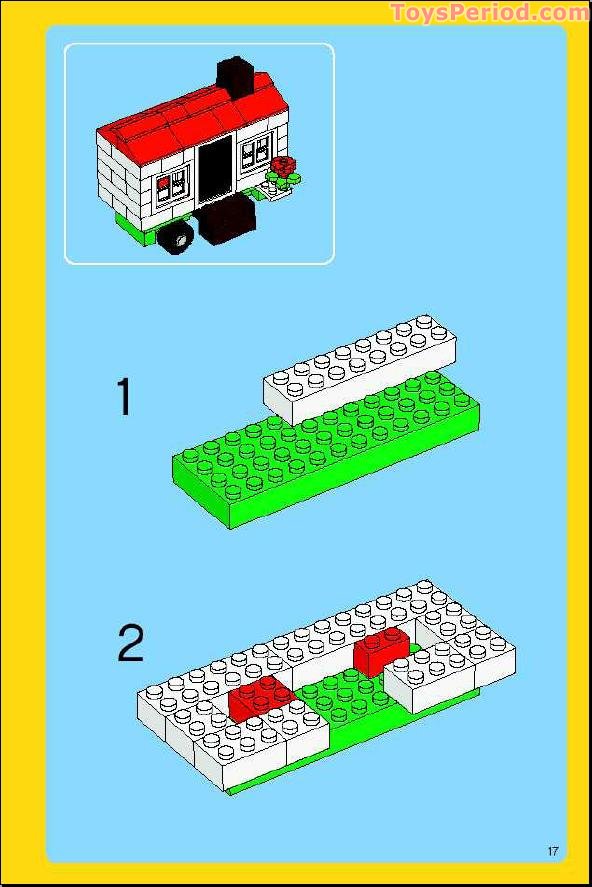 ToysPeriod.com

1

2

17