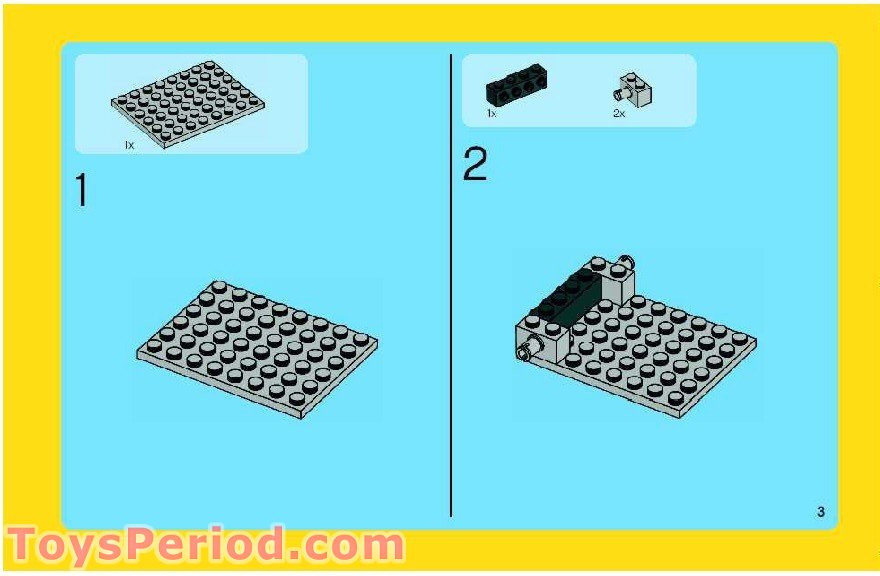 1x

1

1x 2x

2

3

ToysPeriod.com