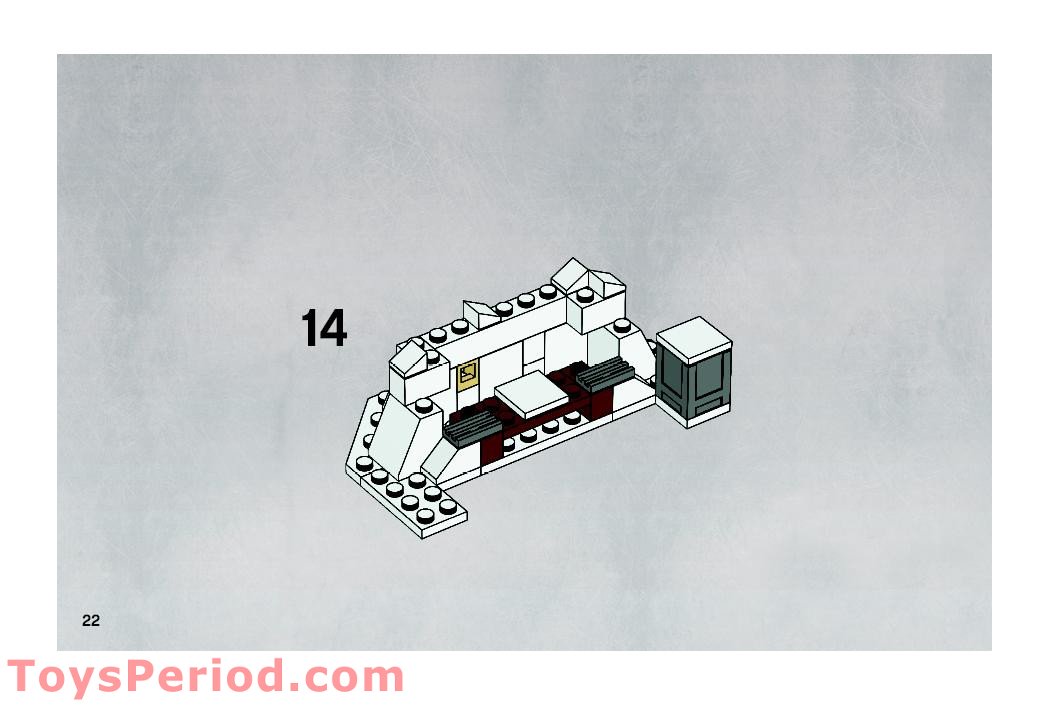 14

22

ToysPeriod.com