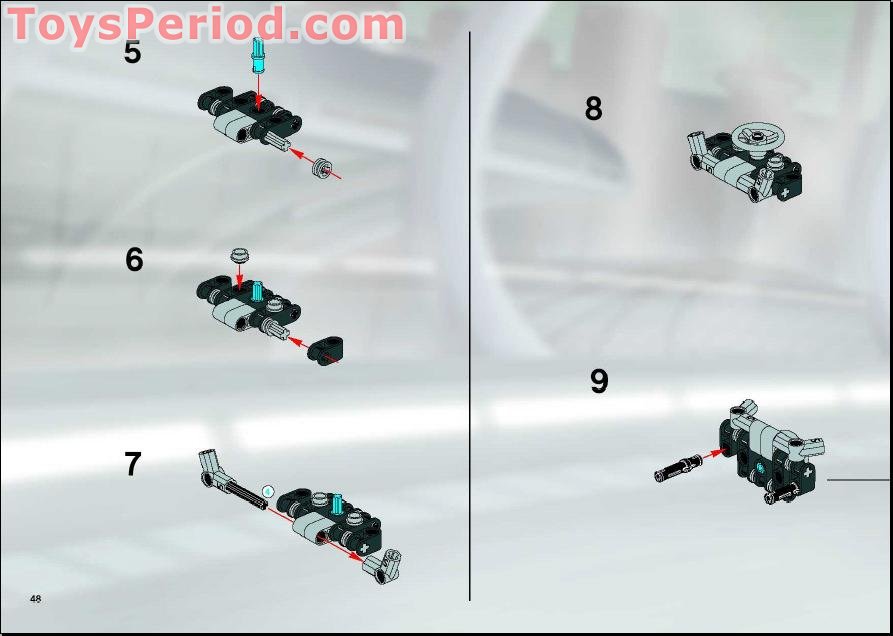 ToysPeriod.com

5

6

7

48

8

9