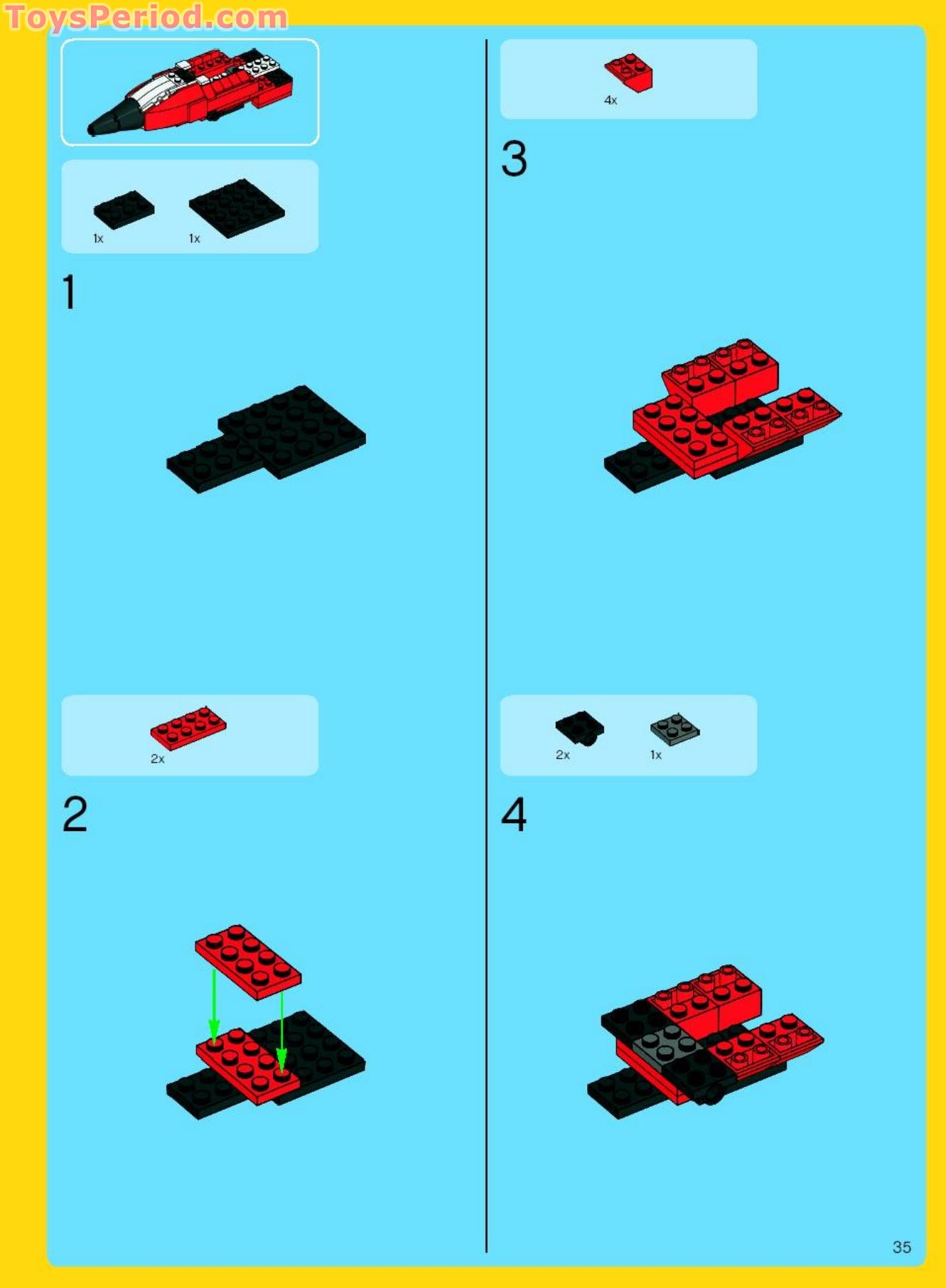 ToysPeriod.com

1x 1x

1

2x

2

4x

3

2x 1x

4

35