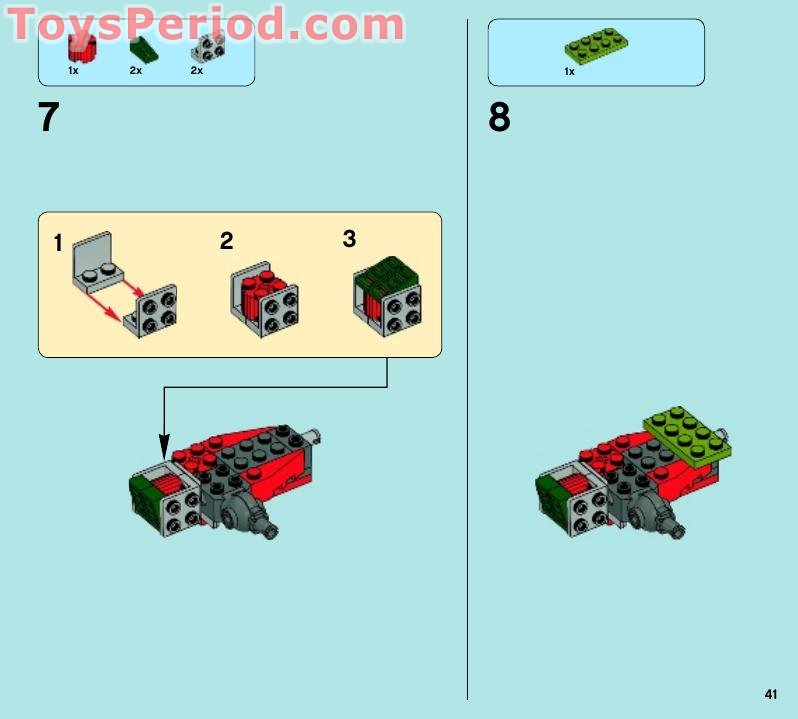 ToysPeriod.com

1x 2x 2x

7

1

2

3

1x

8

41