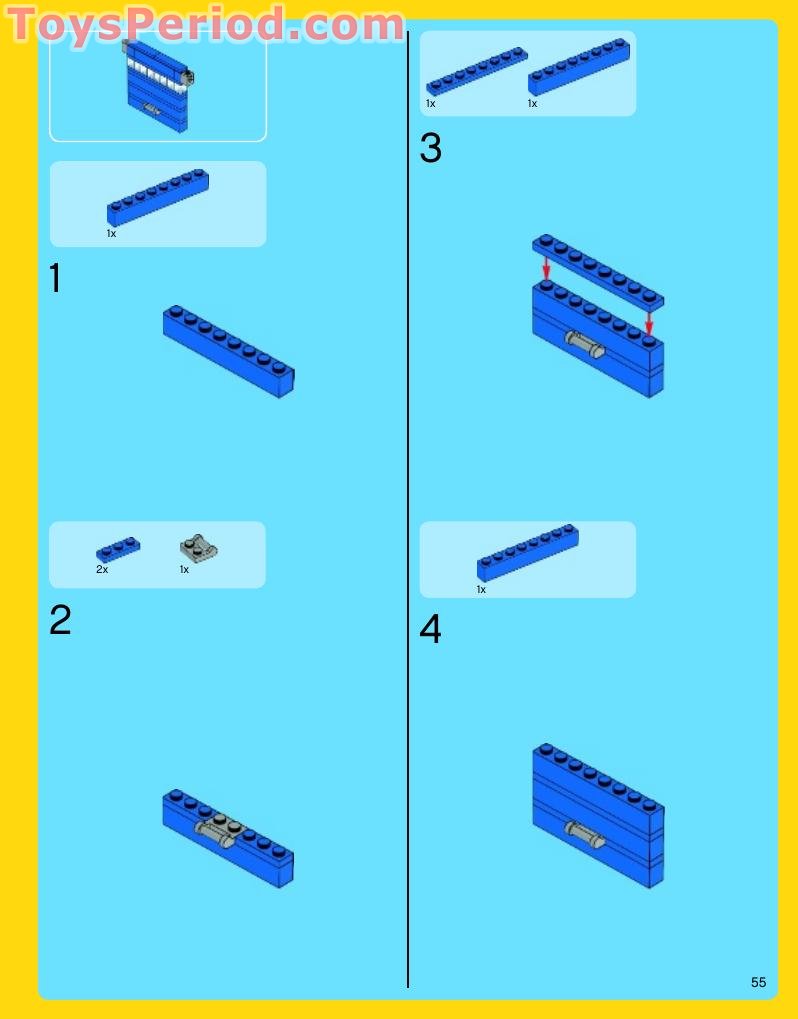 ToysPeriod.com

1x

1

2x
1x

2

1x
1x

3

1x

4

55