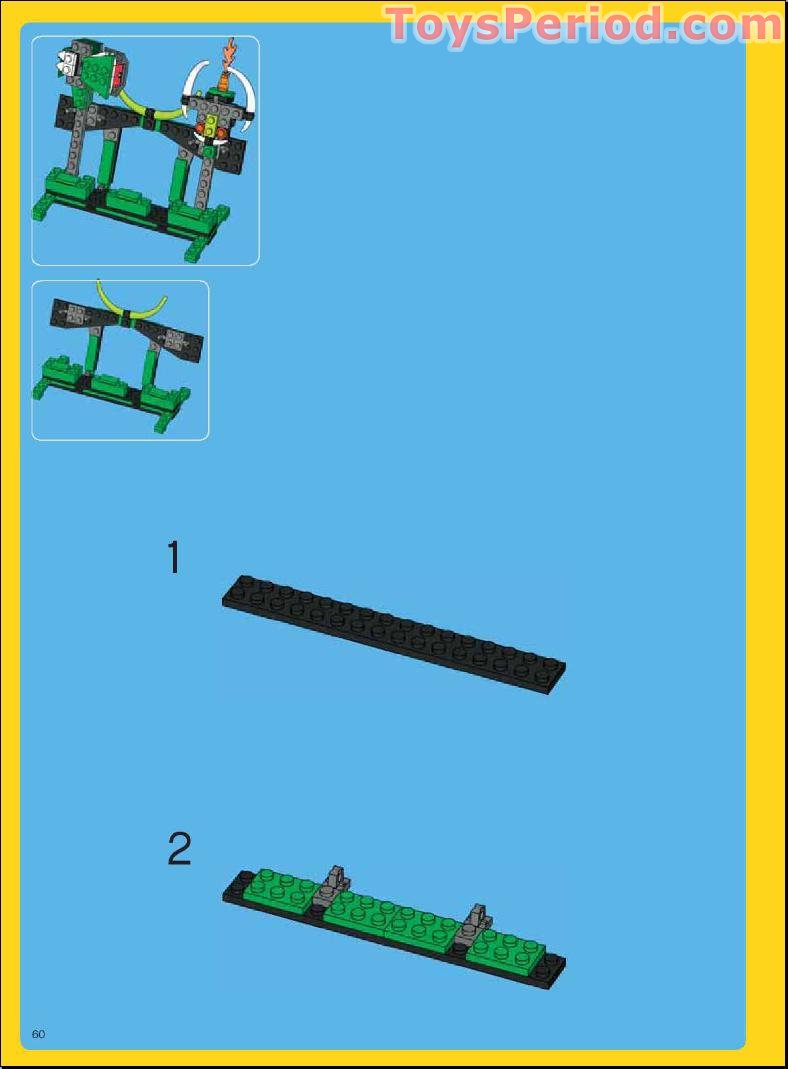 ToysPeriod.com

1

2

60