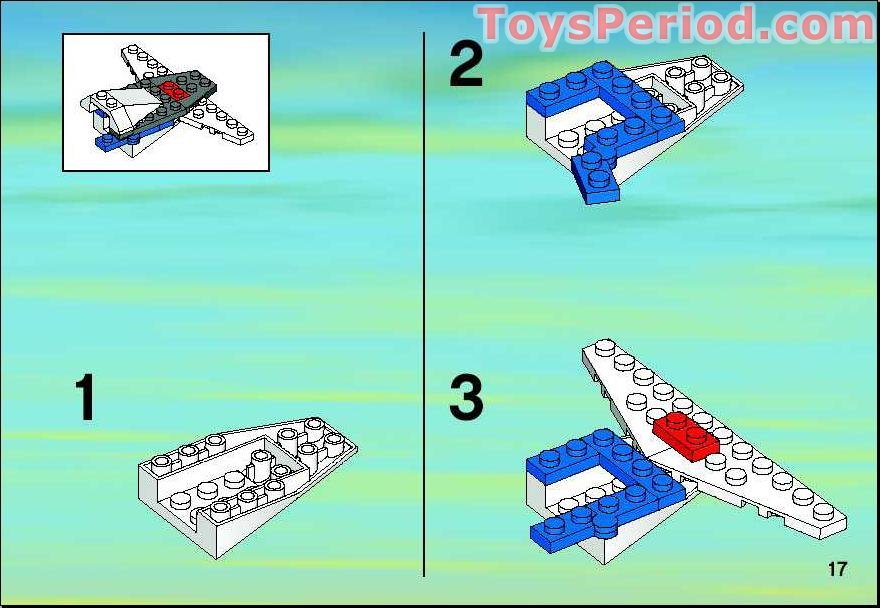 ToysPeriod.com

1

2

3

17