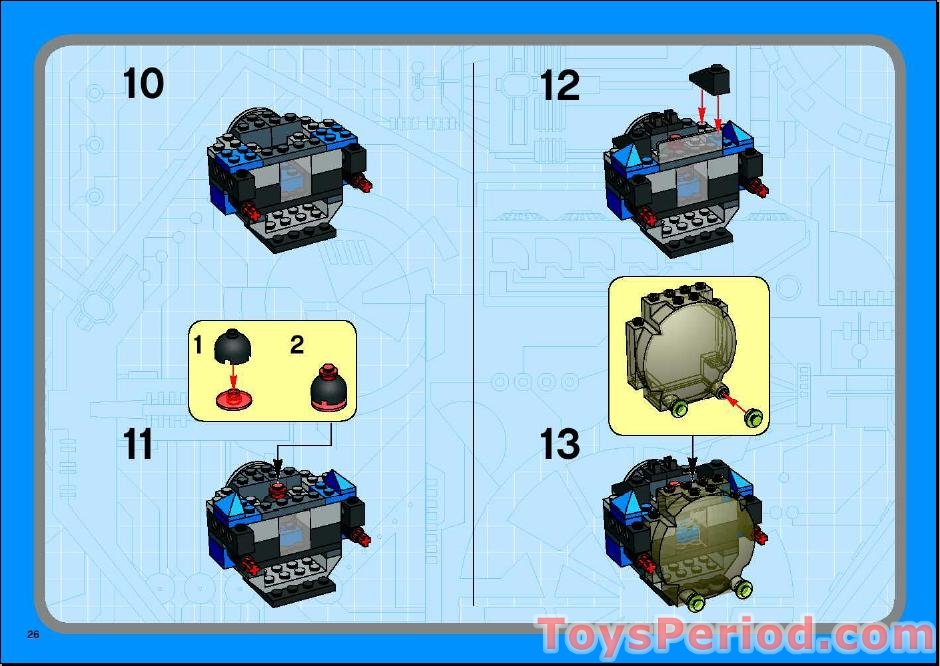 10

1

2

11

12

13

26

ToysPeriod.com