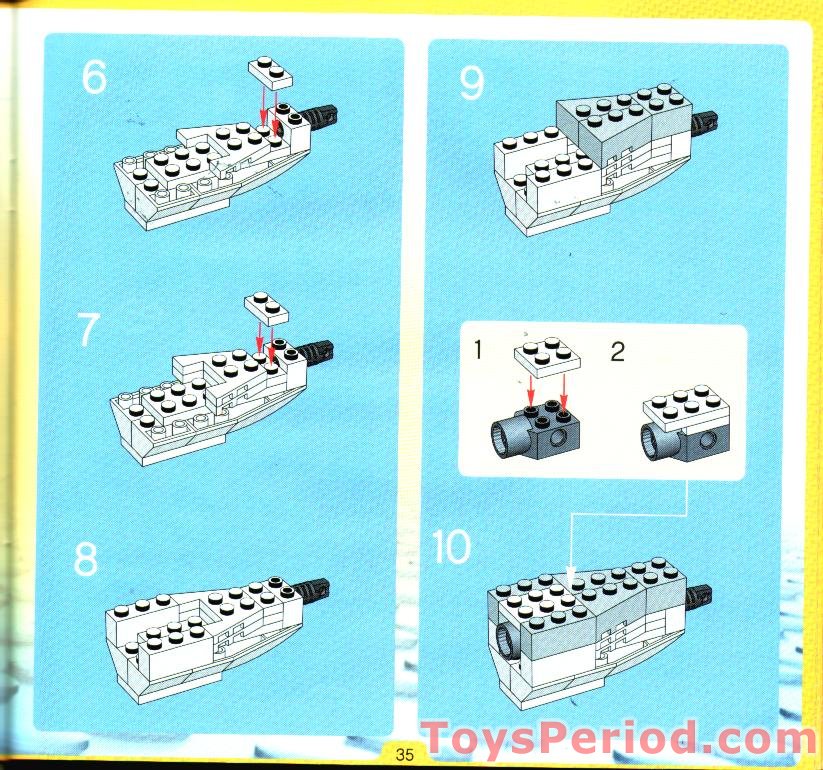 6

7

8

9

1

2

10

35

ToysPeriod.com