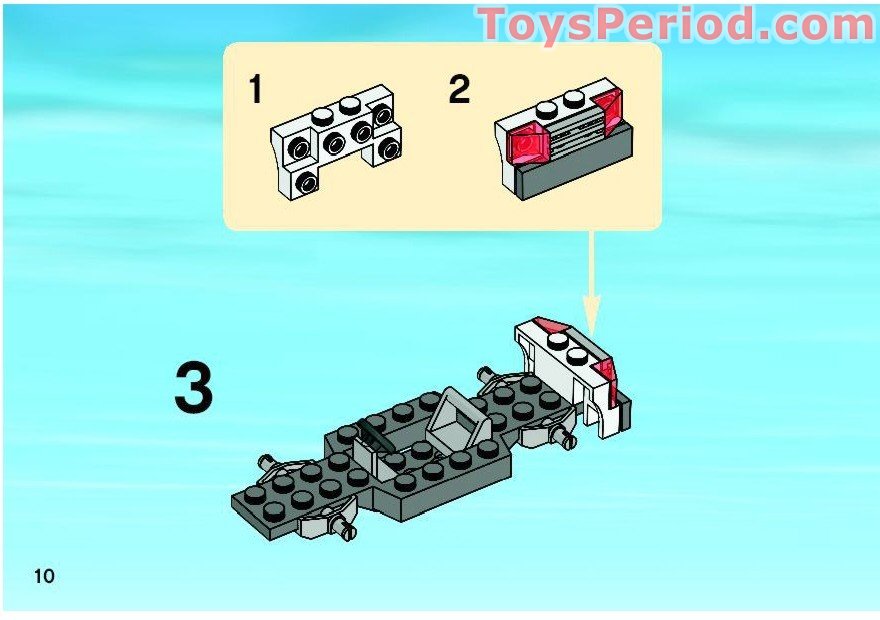 ToysPeriod.com

1

2

3

10