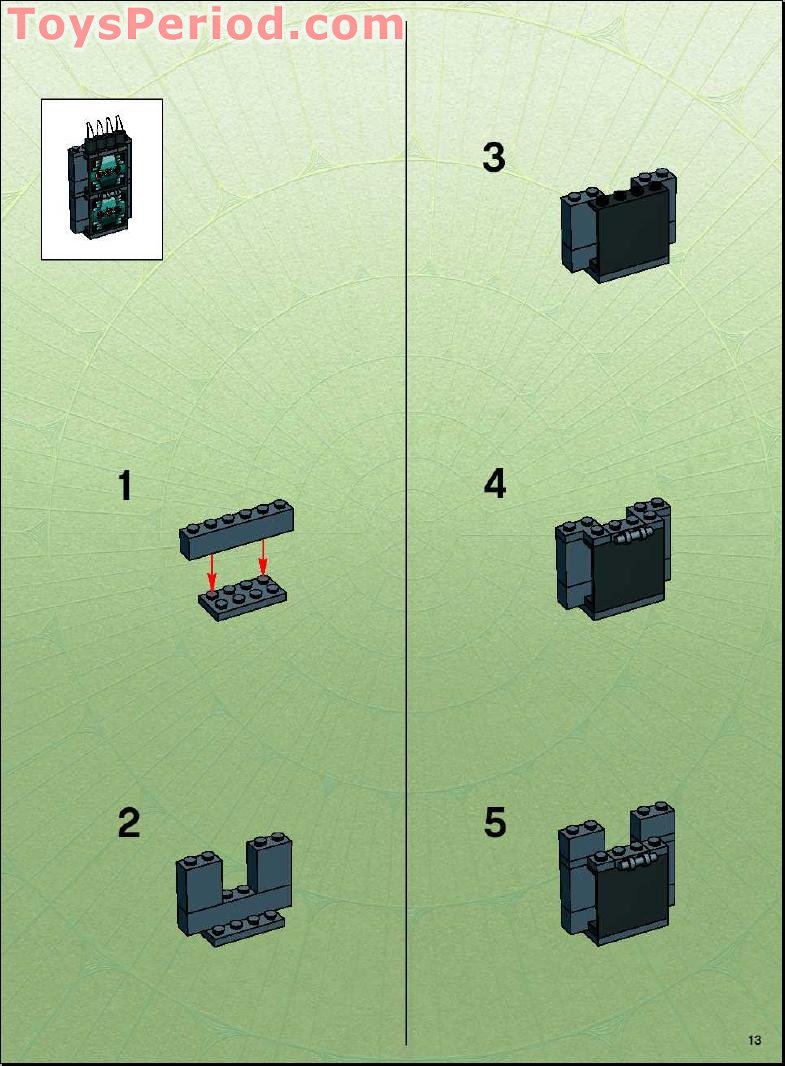 ToysPeriod.com

1

2

3

4

5

13