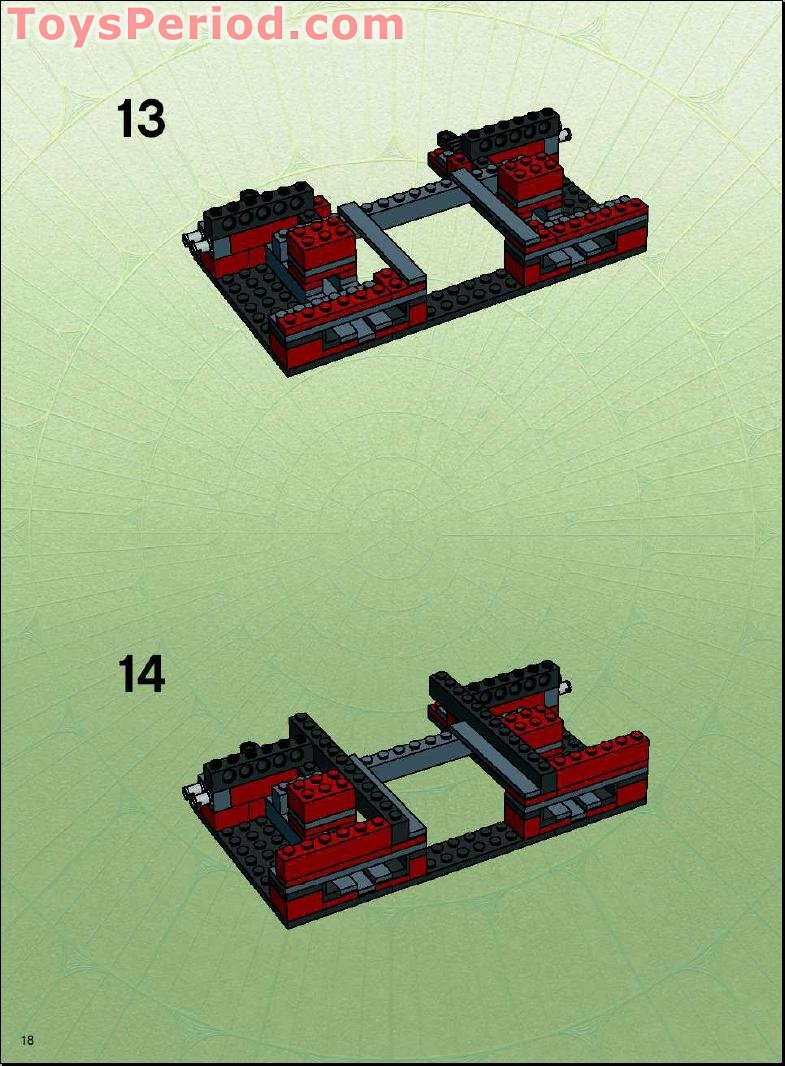 ToysPeriod.com

13

14

18