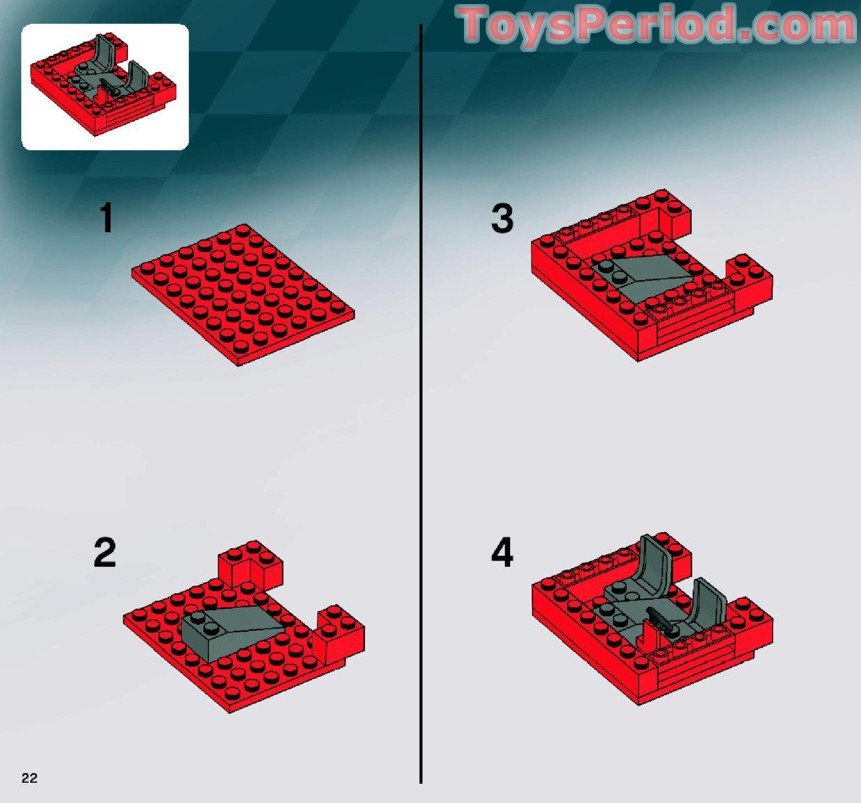 ToysPeriod.com

1

2

3

4

22