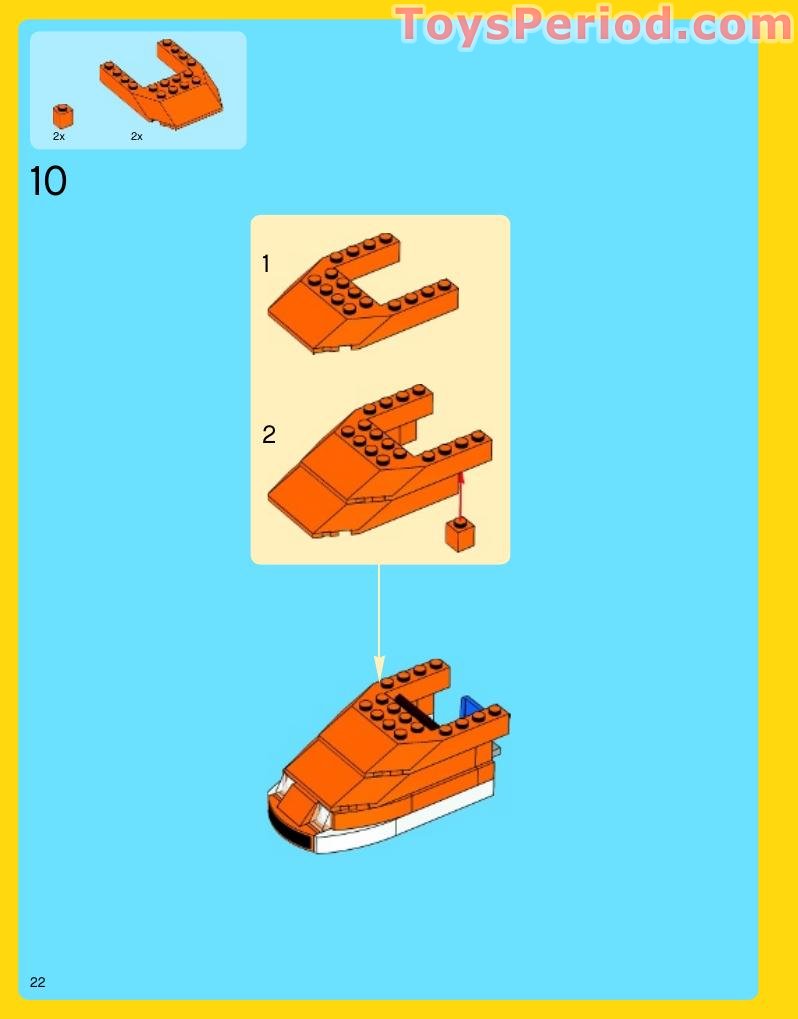 ToysPeriod.com

2x 2x

10

1

2

22